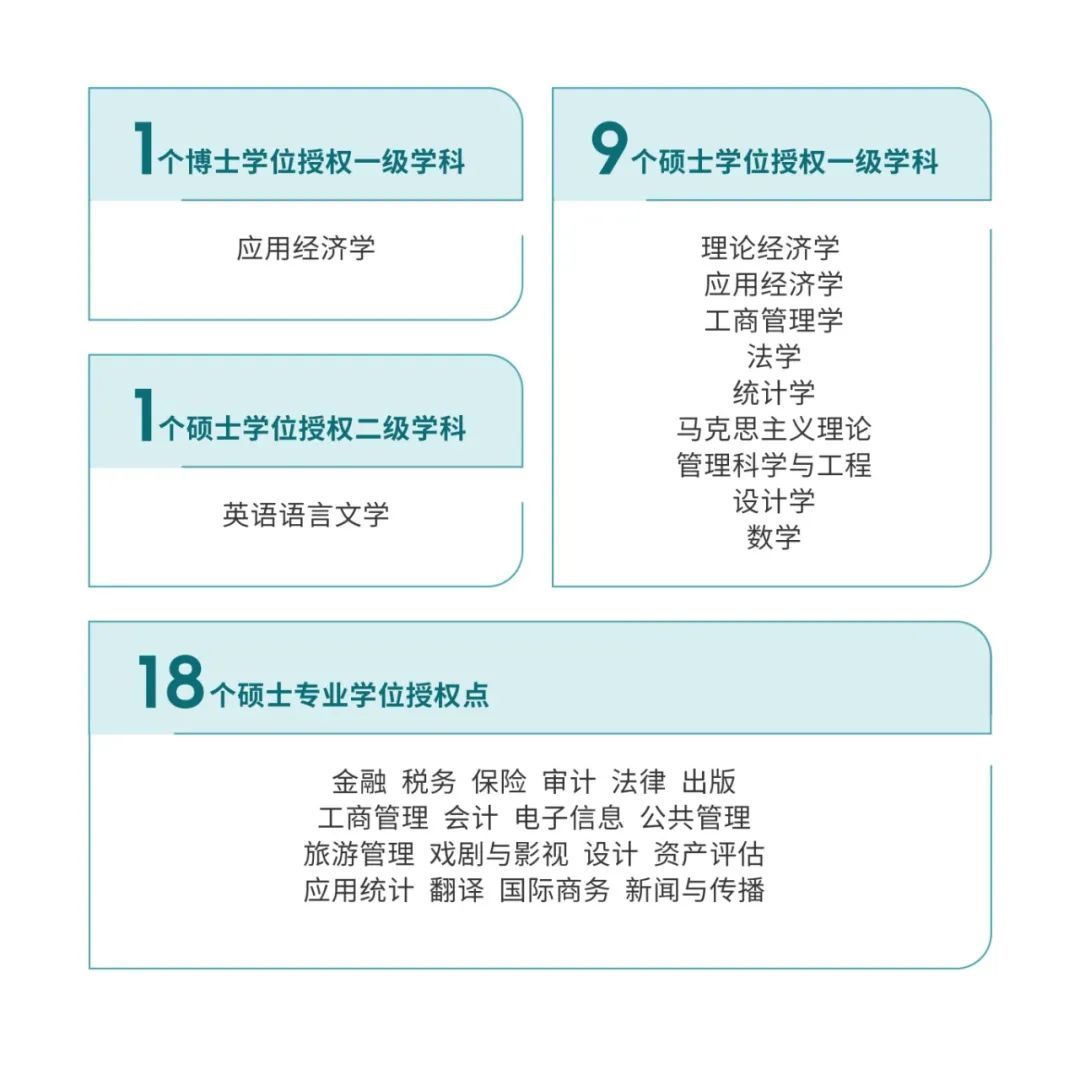 1个博士学位授权一级学科

应用经济学

1个硕士学位授权二级学科

英语语言文学

9个硕士学位授权一级学科

理论经济学
应用经济学
工商管理学
法学
统计学
马克思主义理论
管理科学与工程
设计学
数学

18个硕士专业学位授权点

金融 税务 保险 审计 法律 出版
工商管理 会计 电子信息 公共管理
旅游管理 戏剧与影视 设计 资产评估
应用统计 翻译 国际商务 新闻与传播